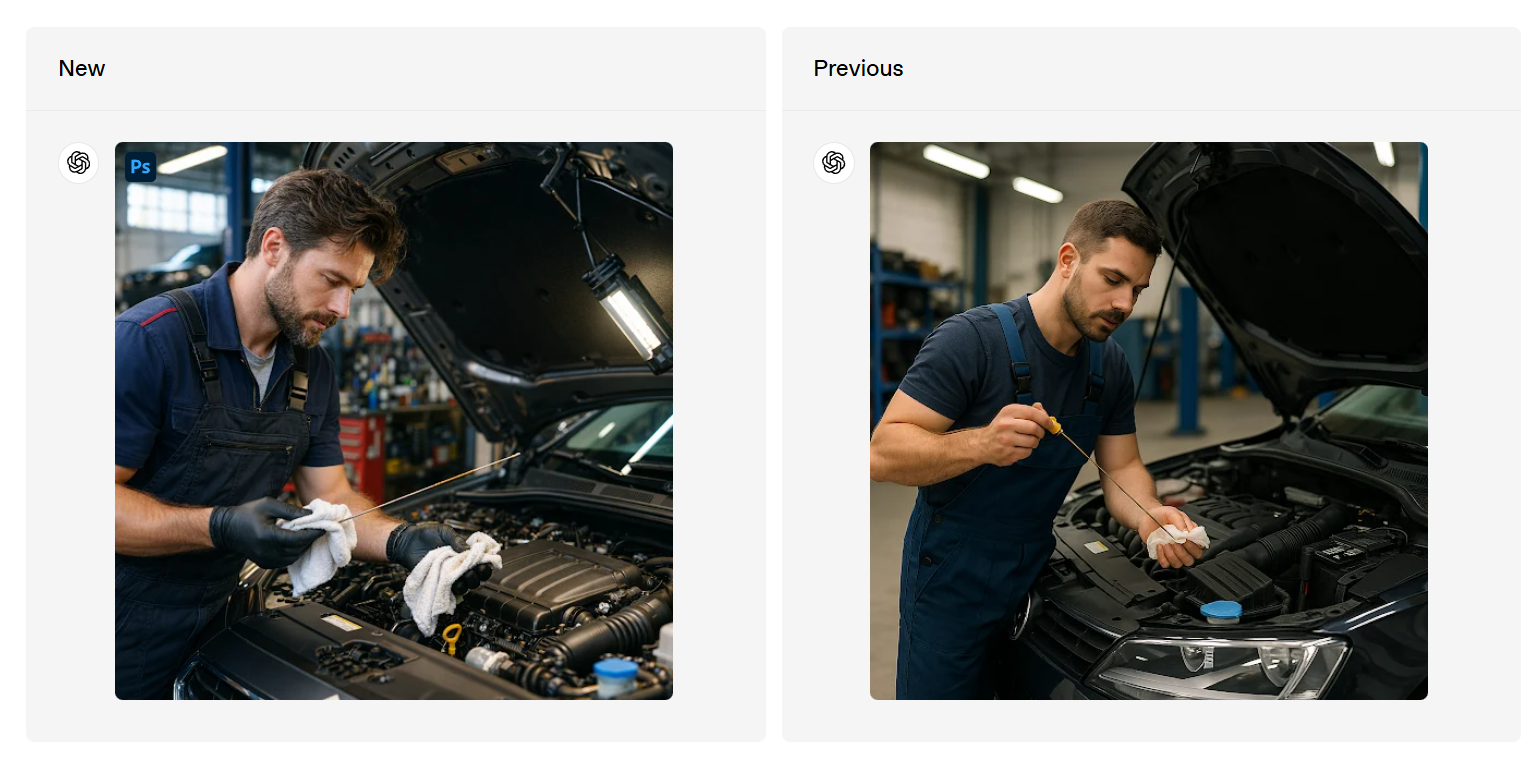 New

Ps

Previous